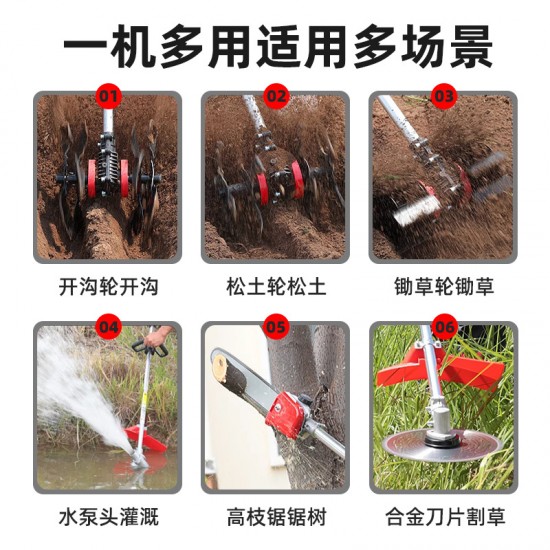 一机多用适用多场景

01
开沟轮开沟

02
松土轮松土

03
锄草轮锄草

04
水泵头灌溉

05
高枝锯锯树

06
合金刀片割草